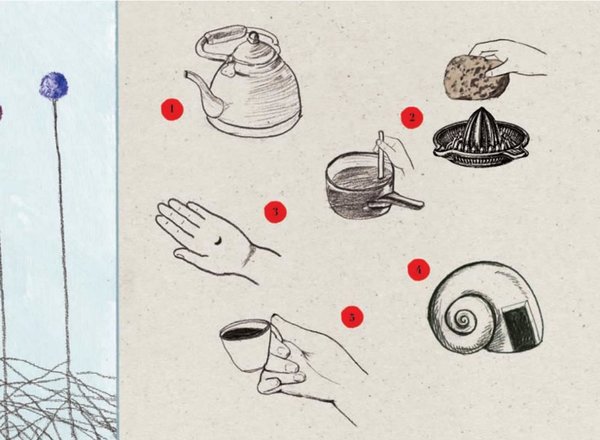 1

2

3

4

5